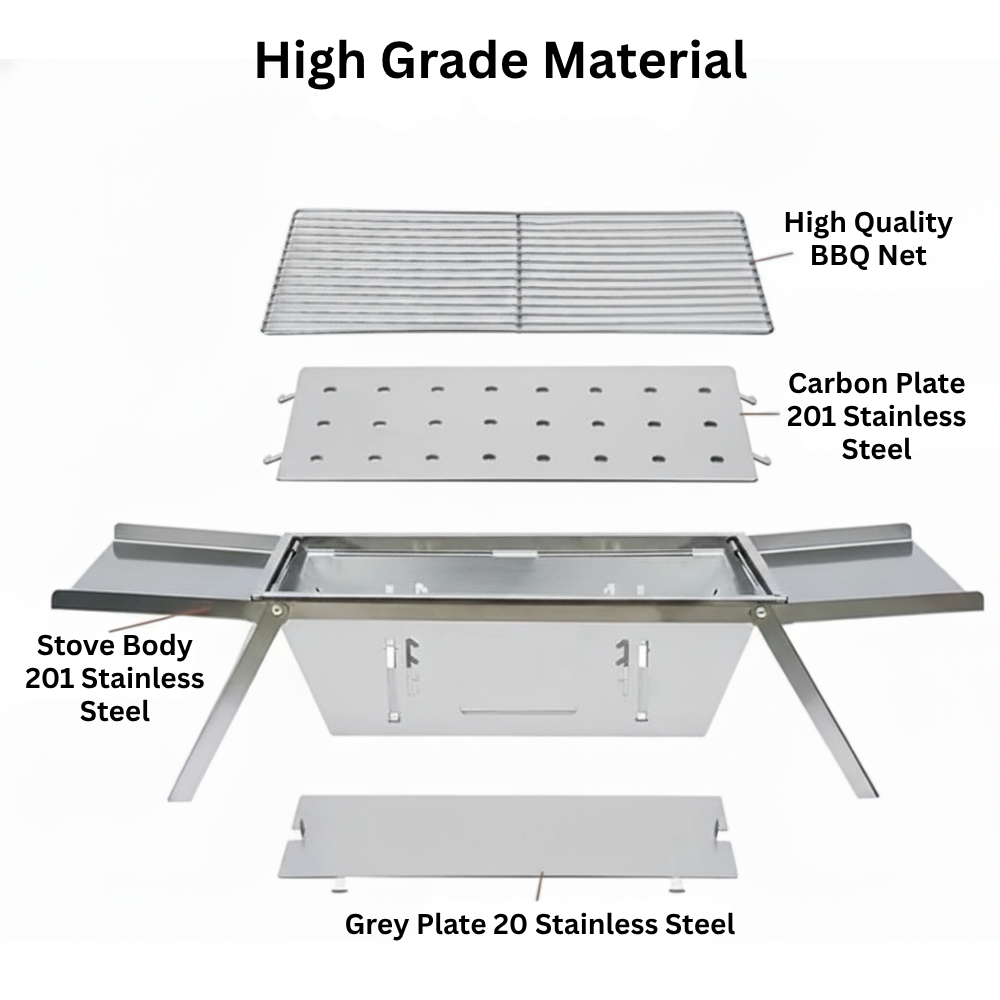 High Grade Material

High Quality BBQ Net

Carbon Plate 201 Stainless Steel

Stove Body 201 Stainless Steel

Grey Plate 20 Stainless Steel